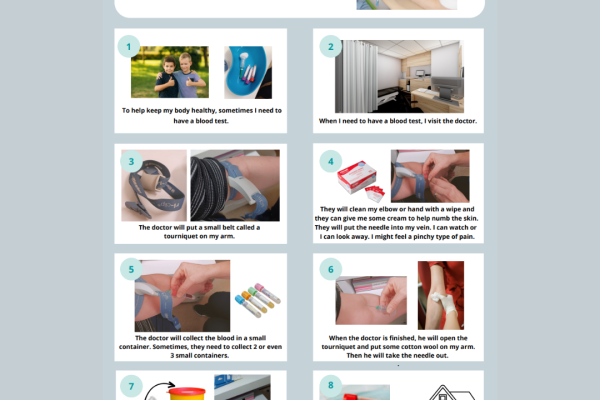 1

To help keep my body healthy, sometimes I need to have a blood test.

2

When I need to have a blood test, I visit the doctor.

3

The doctor will put a small belt called a tourniquet on my arm.

4

They will clean my elbow or hand with a wipe and they can give me some cream to help numb the skin. They will put the needle into my vein. I can watch or I can look away. I might feel a pinchy type of pain.

5

The doctor will collect the blood in a small container. Sometimes, they need to collect 2 or even 3 small containers.

6

When the doctor is finished, he will open the tourniquet and put some cotton wool on my arm. Then he will take the needle out.

7

8